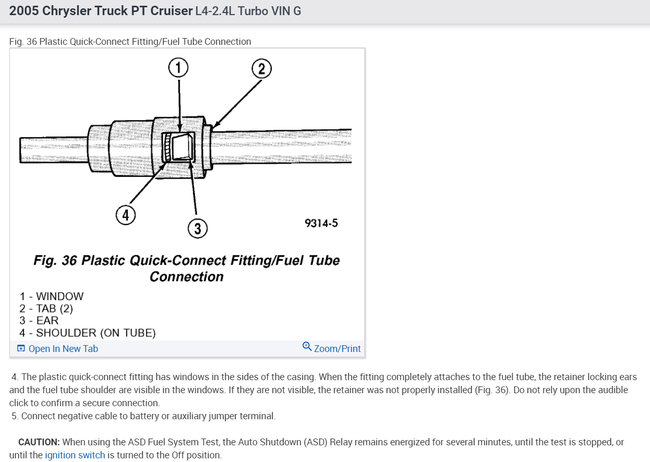 2005 Chrysler Truck PT Cruiser L4-2.4L Turbo VIN G

Fig. 36 Plastic Quick-Connect Fitting/Fuel Tube Connection

1

2

4

3

9314-5

Fig. 36 Plastic Quick-Connect Fitting/Fuel Tube Connection

1 - WINDOW
2 - TAB (2)
3 - EAR
4 - SHOULDER (ON TUBE)

Open In New Tab

Zoom/Print

4. The plastic quick-connect fitting has windows in the sides of the casing. When the fitting completely attaches to the fuel tube, the retainer locking ears and the fuel tube shoulder are visible in the windows. If they are not visible, the retainer was not properly installed (Fig. 36). Do not rely upon the audible click to confirm a secure connection.
5. Connect negative cable to battery or auxiliary jumper terminal.

CAUTION: When using the ASD Fuel System Test, the Auto Shutdown (ASD) Relay remains energized for several minutes, until the test is stopped, or until the ignition switch is turned to the Off position.