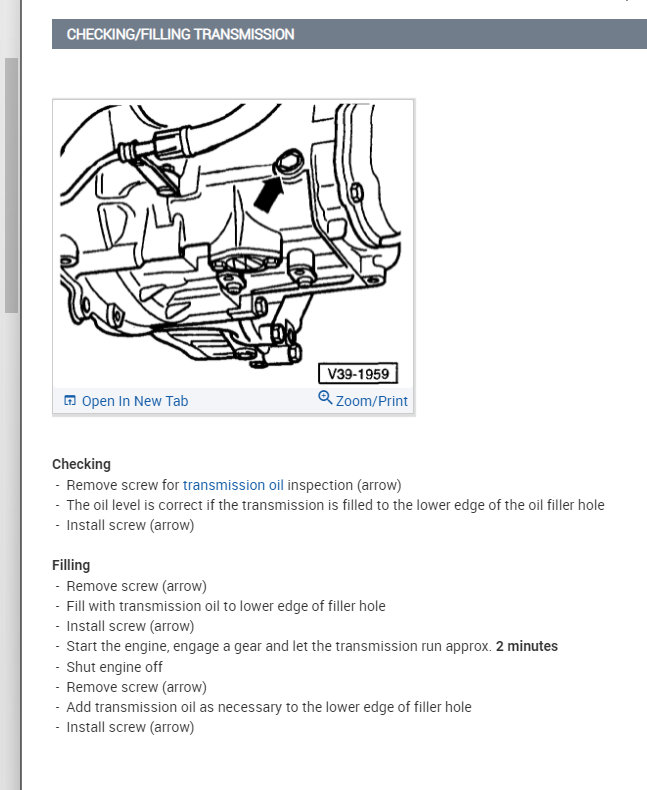 CHECKING/FILLING TRANSMISSION

V39-1959

Open In New Tab

Zoom/Print

Checking
- Remove screw for transmission oil inspection (arrow)
- The oil level is correct if the transmission is filled to the lower edge of the oil filler hole
- Install screw (arrow)

Filling
- Remove screw (arrow)
- Fill with transmission oil to lower edge of filler hole
- Install screw (arrow)
- Start the engine, engage a gear and let the transmission run approx. 2 minutes
- Shut engine off
- Remove screw (arrow)
- Add transmission oil as necessary to the lower edge of filler hole
- Install screw (arrow)