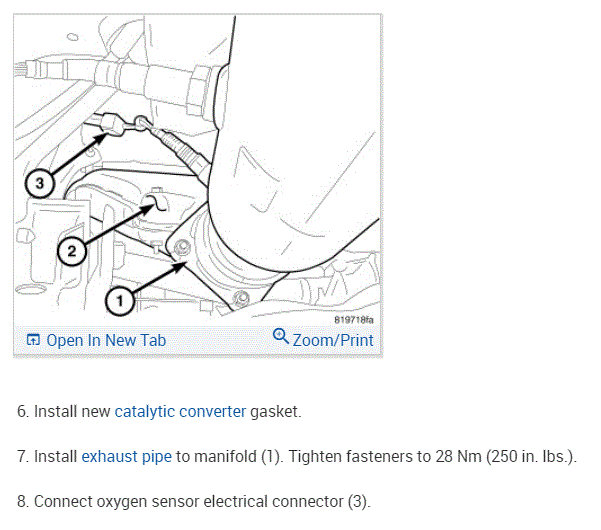 3

2

1

819718fa

Open In New Tab

Zoom/Print

6. Install new catalytic converter gasket.

7. Install exhaust pipe to manifold (1). Tighten fasteners to 28 Nm (250 in. lbs.).

8. Connect oxygen sensor electrical connector (3).