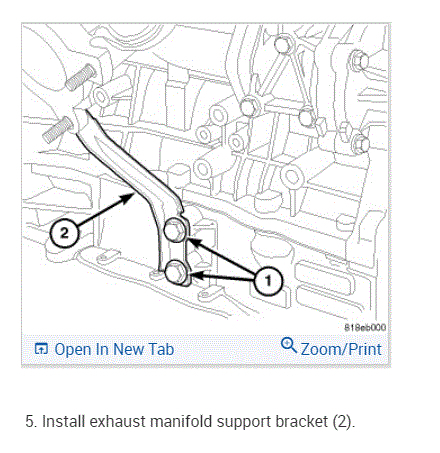 2

1

818eb000

Open In New Tab

Zoom/Print

5. Install exhaust manifold support bracket (2).