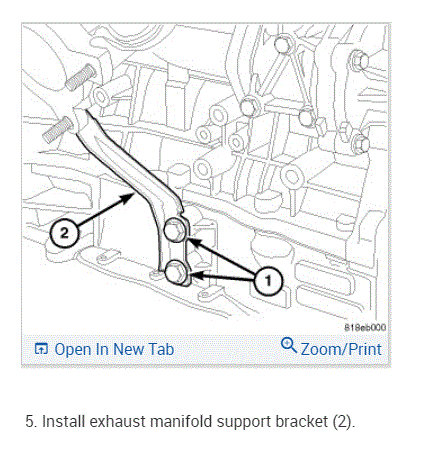 2

1

818eb000

Open In New Tab

Zoom/Print

5. Install exhaust manifold support bracket (2).