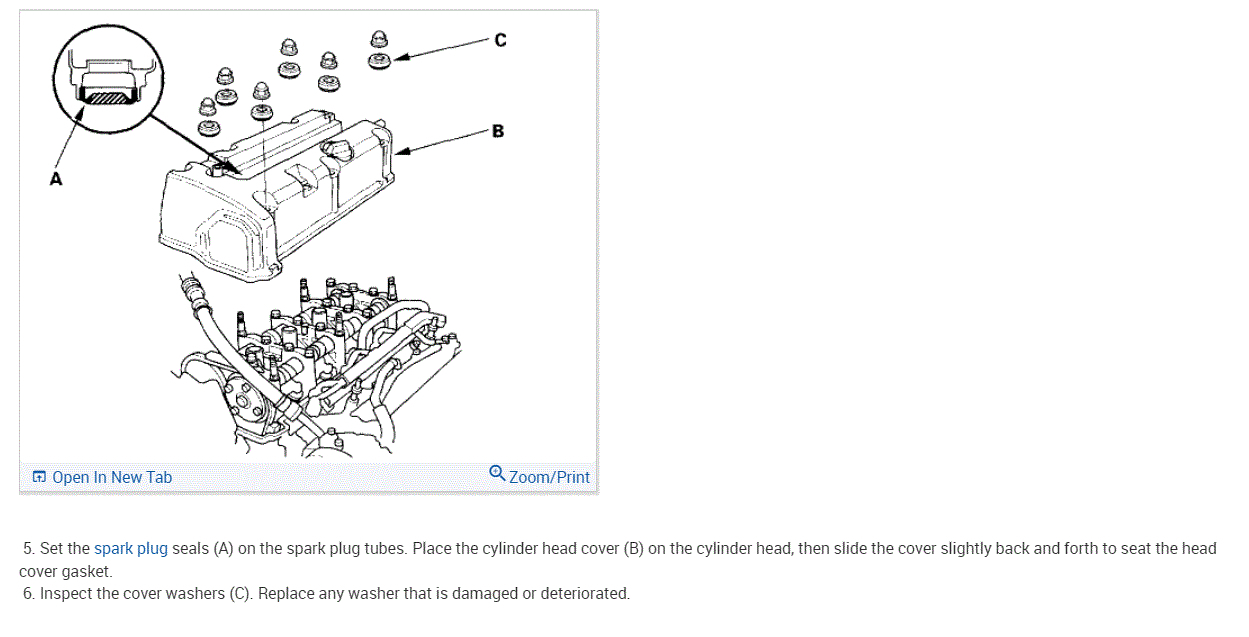 C

B

A

Open In New Tab

Zoom/Print

5. Set the spark plug seals (A) on the spark plug tubes. Place the cylinder head cover (B) on the cylinder head, then slide the cover slightly back and forth to seat the head cover gasket.

6. Inspect the cover washers (C). Replace any washer that is damaged or deteriorated.