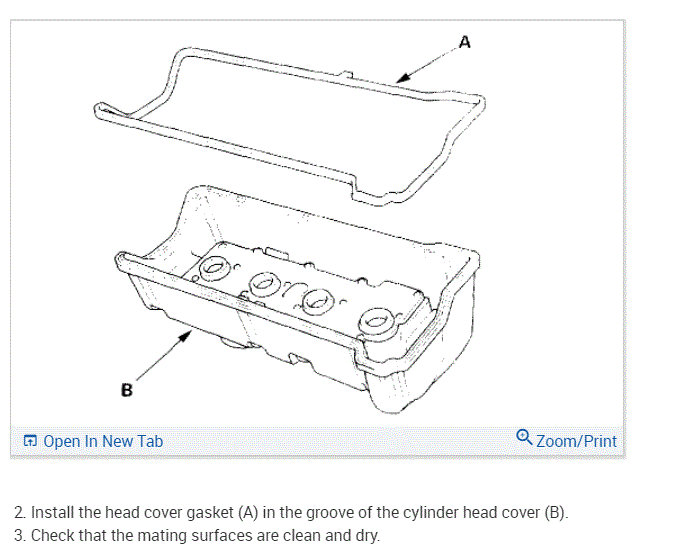 A

B

Open In New Tab

Zoom/Print

2. Install the head cover gasket (A) in the groove of the cylinder head cover (B).
3. Check that the mating surfaces are clean and dry.