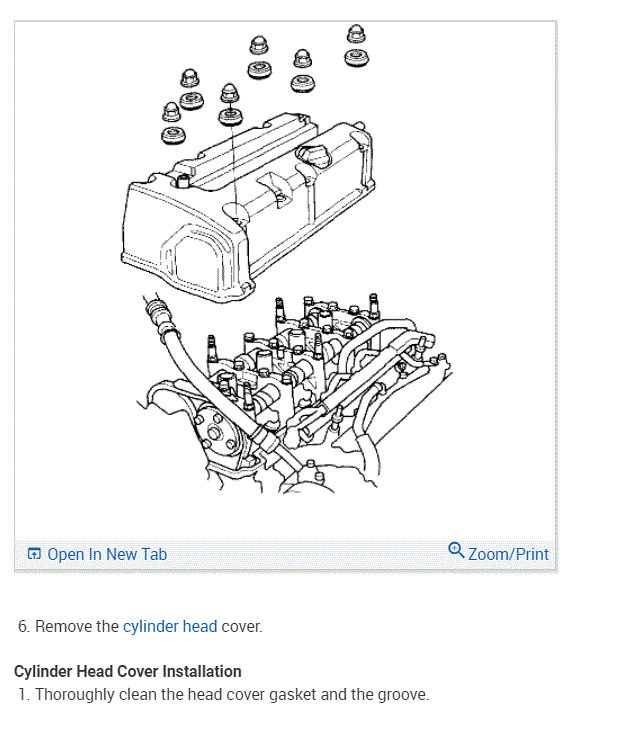 Open In New Tab

Zoom/Print

6. Remove the cylinder head cover.

Cylinder Head Cover Installation

1. Thoroughly clean the head cover gasket and the groove.