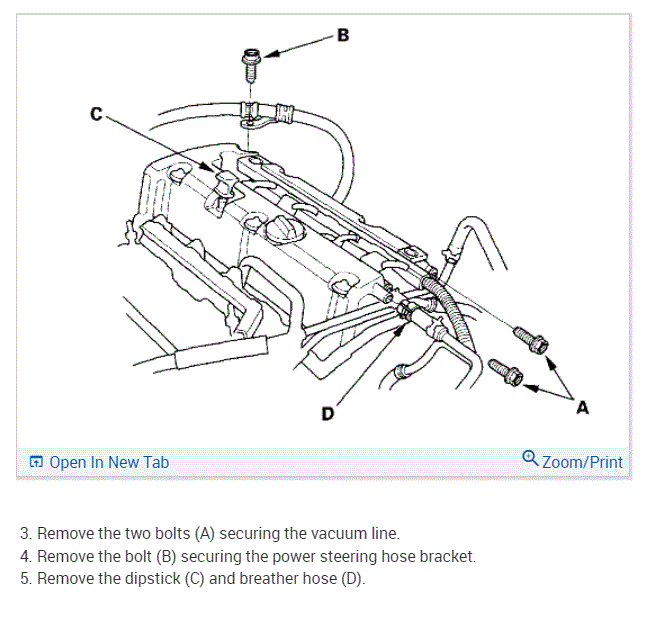 B

C

D

A

Open In New Tab

Zoom/Print

3. Remove the two bolts (A) securing the vacuum line.
4. Remove the bolt (B) securing the power steering hose bracket.
5. Remove the dipstick (C) and breather hose (D).