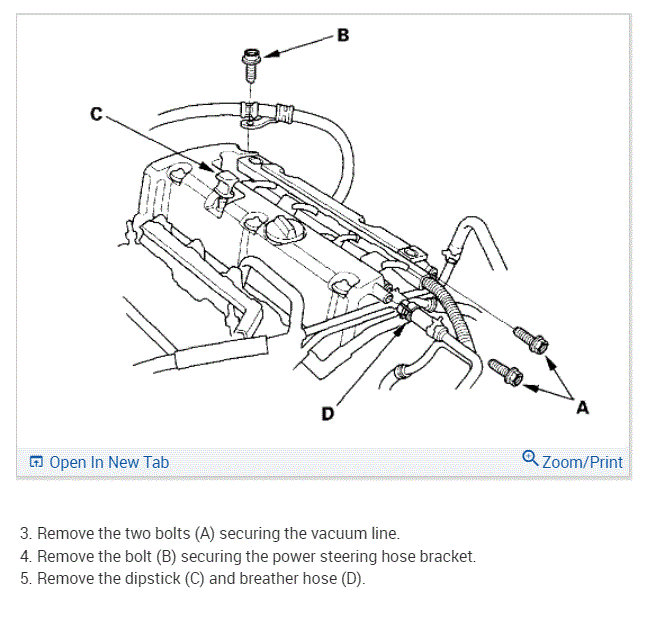 B

C

D

A

Open In New Tab

Zoom/Print

3. Remove the two bolts (A) securing the vacuum line.
4. Remove the bolt (B) securing the power steering hose bracket.
5. Remove the dipstick (C) and breather hose (D).