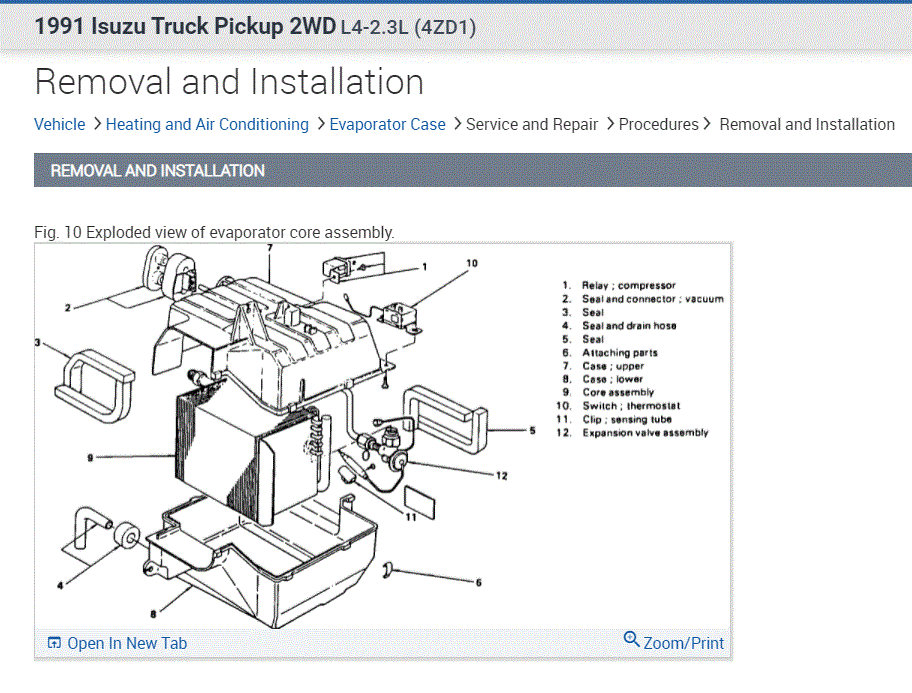 1991 Isuzu Truck Pickup 2WD L4-2.3L (4ZD1)

Removal and Installation

Vehicle > Heating and Air Conditioning > Evaporator Case > Service and Repair > Procedures > Removal and Installation

REMOVAL AND INSTALLATION

Fig. 10 Exploded view of evaporator core assembly.

7
1
10
2
3
9
5
12
11
4
6
8

1. Relay ; compressor
2. Seal and connector ; vacuum
3. Seal
4. Seal and drain hose
5. Seal
6. Attaching parts
7. Case ; upper
8. Case ; lower
9. Core assembly
10. Switch ; thermostat
11. Clip ; sensing tube
12. Expansion valve assembly

Open In New Tab
Zoom/Print