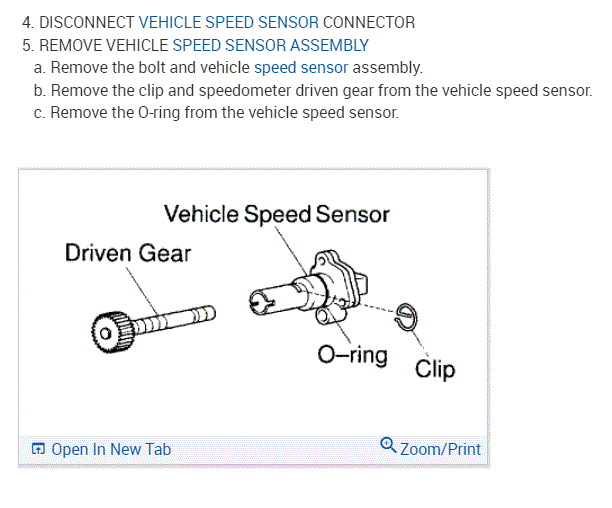 4. DISCONNECT VEHICLE SPEED SENSOR CONNECTOR
5. REMOVE VEHICLE SPEED SENSOR ASSEMBLY
a. Remove the bolt and vehicle speed sensor assembly.
b. Remove the clip and speedometer driven gear from the vehicle speed sensor.
c. Remove the O-ring from the vehicle speed sensor.

Vehicle Speed Sensor
Driven Gear
O–ring
Clip

Open In New Tab
Zoom/Print