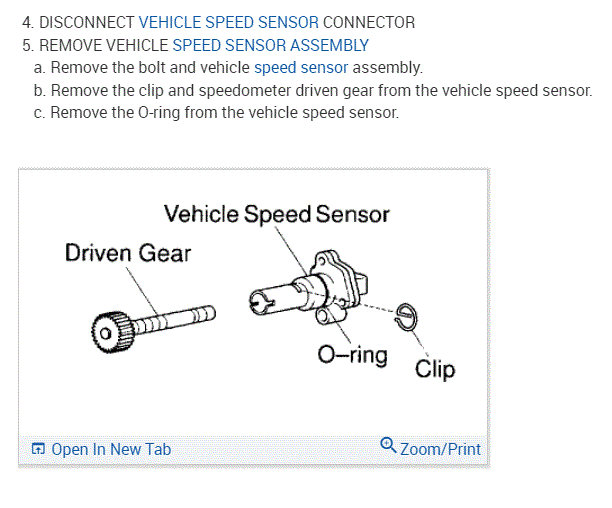 4. DISCONNECT VEHICLE SPEED SENSOR CONNECTOR
5. REMOVE VEHICLE SPEED SENSOR ASSEMBLY
a. Remove the bolt and vehicle speed sensor assembly.
b. Remove the clip and speedometer driven gear from the vehicle speed sensor.
c. Remove the O-ring from the vehicle speed sensor.

Vehicle Speed Sensor
Driven Gear
O–ring
Clip

Open In New Tab
Zoom/Print