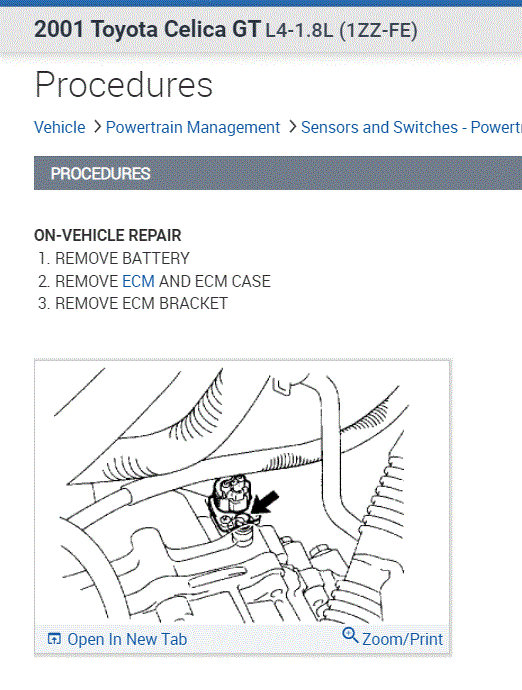 2001 Toyota Celica GT L4-1.8L (1ZZ-FE)

Procedures

Vehicle > Powertrain Management > Sensors and Switches - Powertr

PROCEDURES

ON-VEHICLE REPAIR
1. REMOVE BATTERY
2. REMOVE ECM AND ECM CASE
3. REMOVE ECM BRACKET

Open In New Tab
Zoom/Print