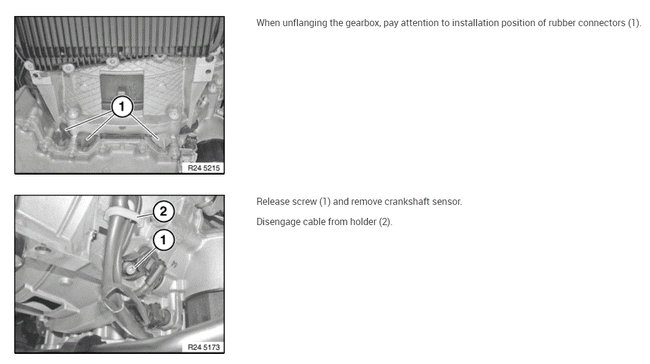 1

R24 5215

When unflanging the gearbox, pay attention to installation position of rubber connectors (1).

2

1

R24 5173

Release screw (1) and remove crankshaft sensor.

Disengage cable from holder (2).