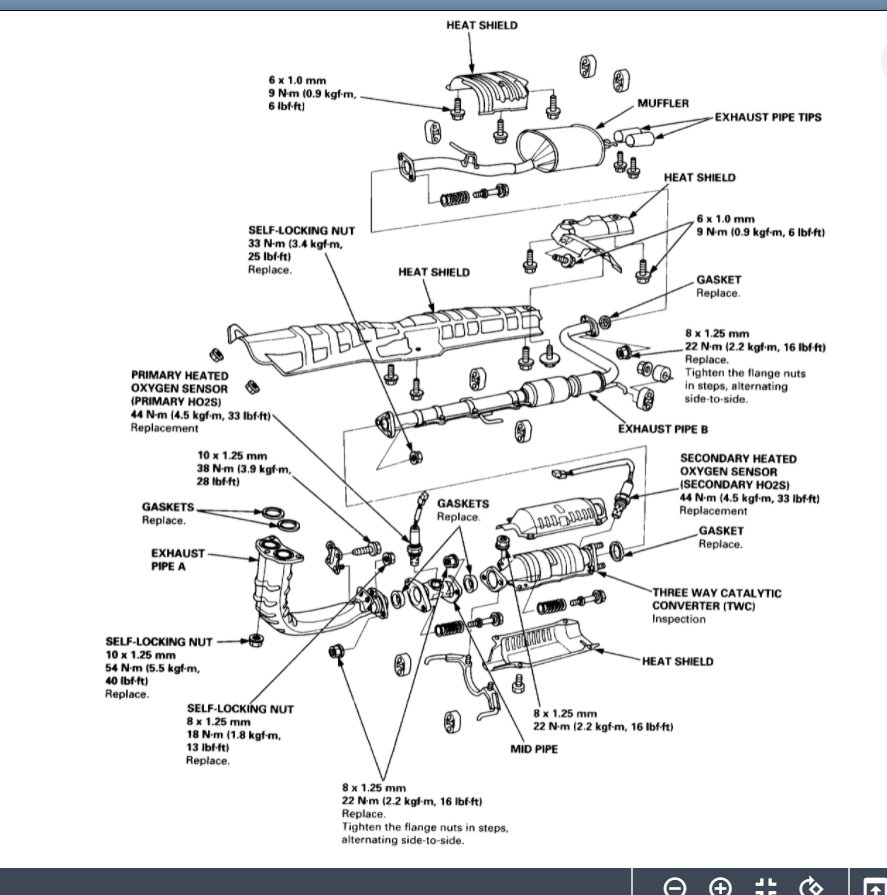 HEAT SHIELD

6 x 1.0 mm
9 N·m (0.9 kgf·m, 6 lbf·ft)

MUFFLER

EXHAUST PIPE TIPS

HEAT SHIELD

6 x 1.0 mm
9 N·m (0.9 kgf·m, 6 lbf·ft)

SELF-LOCKING NUT
33 N·m (3.4 kgf·m, 25 lbf·ft)
Replace.

HEAT SHIELD

GASKET
Replace.

8 x 1.25 mm
22 N·m (2.2 kgf·m, 16 lbf·ft)
Replace.
Tighten the flange nuts in steps, alternating side-to-side.

PRIMARY HEATED OXYGEN SENSOR (PRIMARY HO2S)
44 N·m (4.5 kgf·m, 33 lbf·ft)
Replacement

EXHAUST PIPE B

10 x 1.25 mm
38 N·m (3.9 kgf·m, 28 lbf·ft)

SECONDARY HEATED OXYGEN SENSOR (SECONDARY HO2S)
44 N·m (4.5 kgf·m, 33 lbf·ft)
Replacement

GASKETS
Replace.

GASKETS
Replace.

GASKET
Replace.

EXHAUST PIPE A

THREE WAY CATALYTIC CONVERTER (TWC)
Inspection

SELF-LOCKING NUT
10 x 1.25 mm
54 N·m (5.5 kgf·m, 40 lbf·ft)
Replace.

HEAT SHIELD

SELF-LOCKING NUT
8 x 1.25 mm
18 N·m (1.8 kgf·m, 13 lbf·ft)
Replace.

8 x 1.25 mm
22 N·m (2.2 kgf·m, 16 lbf·ft)

MID PIPE

8 x 1.25 mm
22 N·m (2.2 kgf·m, 16 lbf·ft)
Replace.
Tighten the flange nuts in steps, alternating side-to-side.