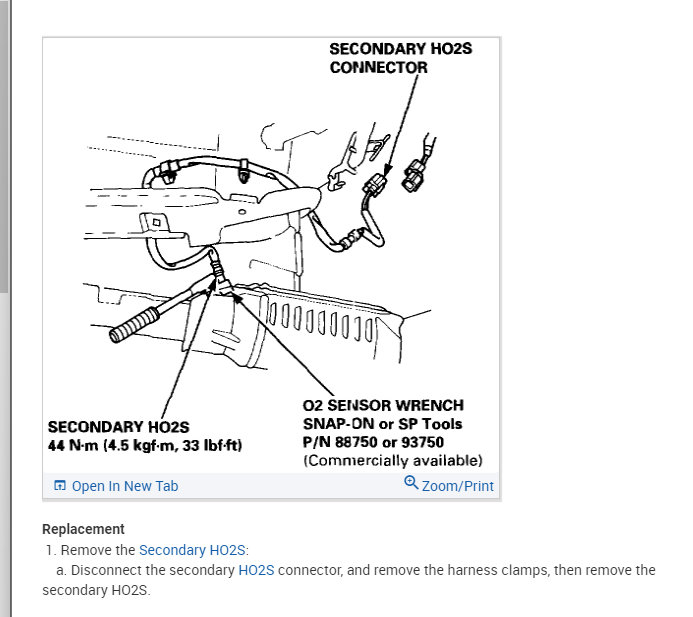 SECONDARY HO2S CONNECTOR

SECONDARY HO2S
44 N·m (4.5 kgf·m, 33 lbf·ft)

O2 SENSOR WRENCH
SNAP-ON or SP Tools
P/N 88750 or 93750
(Commercially available)

Open In New Tab

Zoom/Print

Replacement

1. Remove the Secondary HO2S:

a. Disconnect the secondary HO2S connector, and remove the harness clamps, then remove the secondary HO2S.