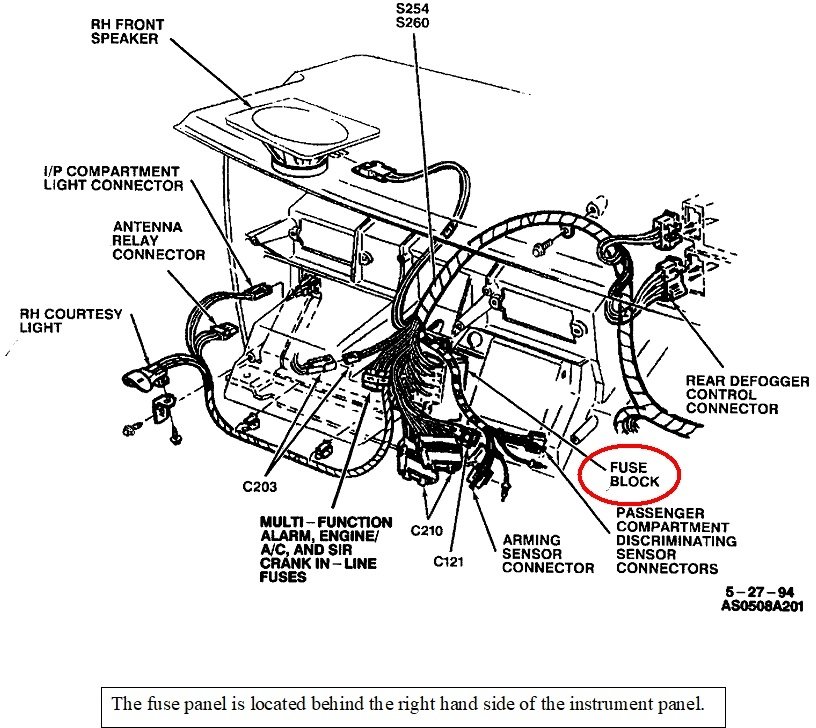 RH FRONT SPEAKER

S254
S260

I/P COMPARTMENT LIGHT CONNECTOR

ANTENNA RELAY CONNECTOR

RH COURTESY LIGHT

REAR DEFOGGER CONTROL CONNECTOR

FUSE BLOCK

C203

MULTI – FUNCTION ALARM, ENGINE/ A/C, AND SIR CRANK IN – LINE FUSES

C210

C121

ARMING SENSOR CONNECTOR

PASSENGER COMPARTMENT DISCRIMINATING SENSOR CONNECTORS

5 – 27 – 94
AS0508A201

The fuse panel is located behind the right hand side of the instrument panel.