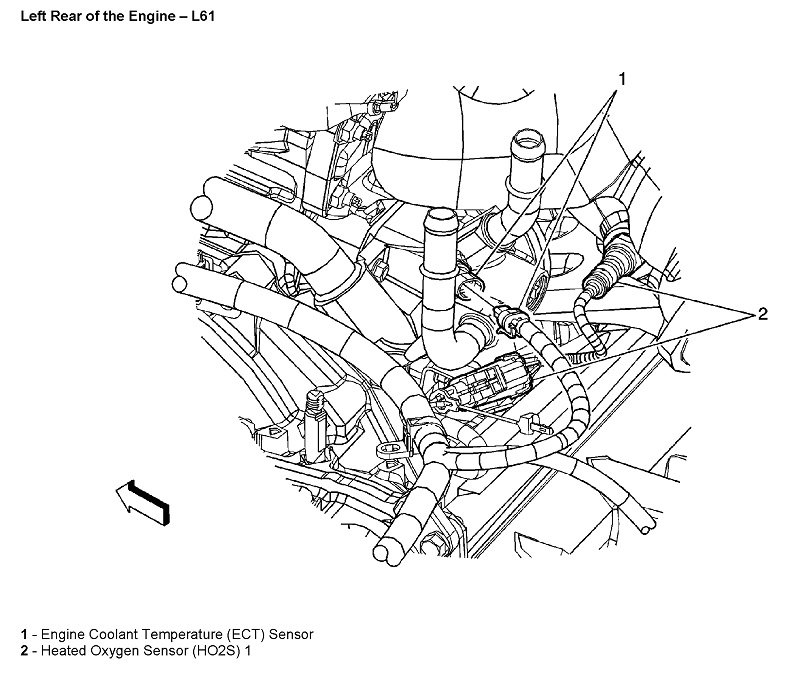 Left Rear of the Engine – L61

1

2

1 - Engine Coolant Temperature (ECT) Sensor
2 - Heated Oxygen Sensor (HO2S) 1