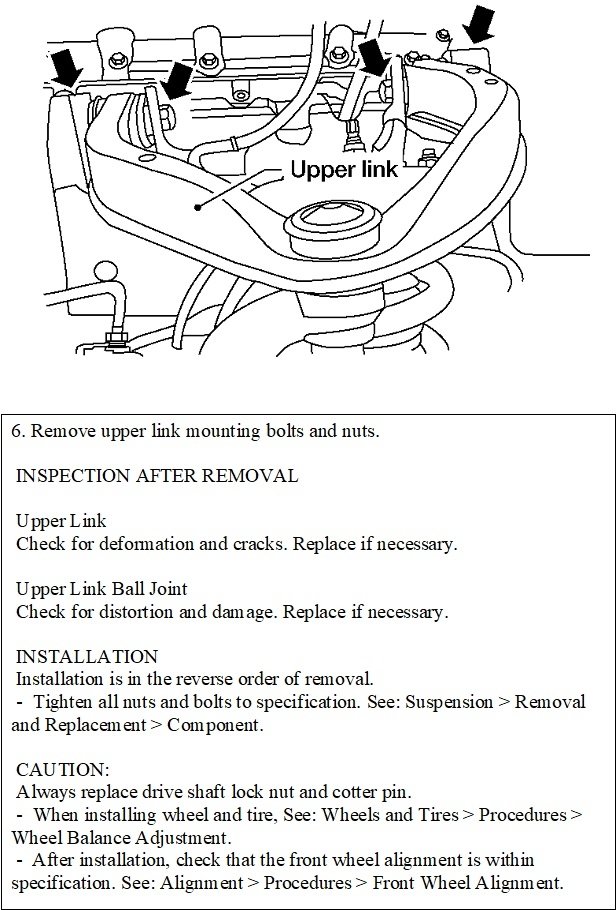 Upper link

6. Remove upper link mounting bolts and nuts.

INSPECTION AFTER REMOVAL

Upper Link
Check for deformation and cracks. Replace if necessary.

Upper Link Ball Joint
Check for distortion and damage. Replace if necessary.

INSTALLATION
Installation is in the reverse order of removal.
- Tighten all nuts and bolts to specification. See: Suspension > Removal and Replacement > Component.

CAUTION:
Always replace drive shaft lock nut and cotter pin.
- When installing wheel and tire, See: Wheels and Tires > Procedures > Wheel Balance Adjustment.
- After installation, check that the front wheel alignment is within specification. See: Alignment > Procedures > Front Wheel Alignment.