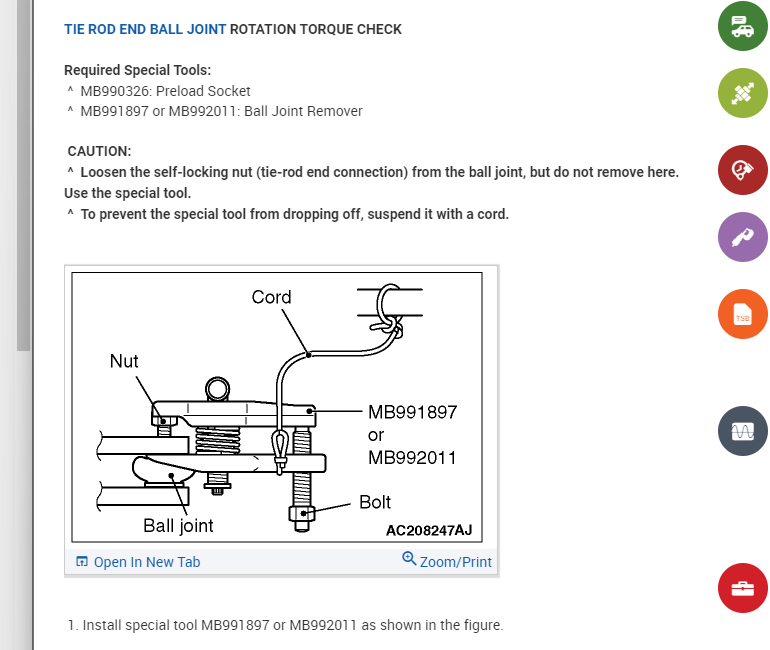 TIE ROD END BALL JOINT ROTATION TORQUE CHECK

Required Special Tools:
^ MB990326: Preload Socket
^ MB991897 or MB992011: Ball Joint Remover

CAUTION:
^ Loosen the self-locking nut (tie-rod end connection) from the ball joint, but do not remove here. Use the special tool.
^ To prevent the special tool from dropping off, suspend it with a cord.

Cord
Nut
MB991897 or MB992011
Bolt
Ball joint
AC208247AJ

Open In New Tab
Zoom/Print

TSB

1. Install special tool MB991897 or MB992011 as shown in the figure.