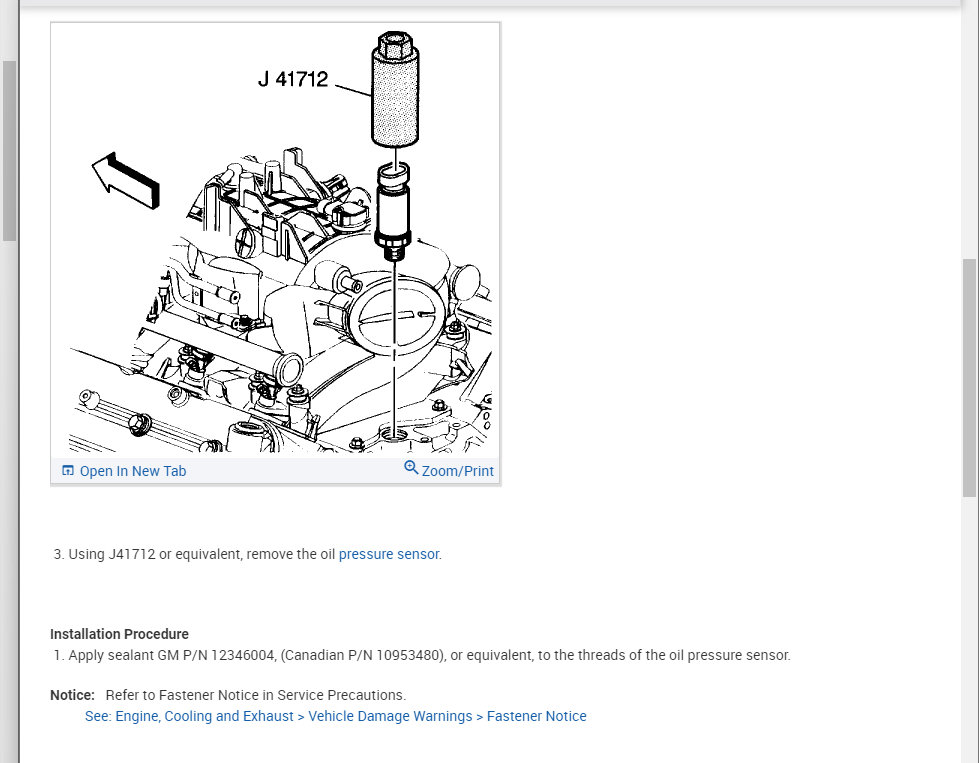 J 41712

Open In New Tab

Zoom/Print

3. Using J41712 or equivalent, remove the oil pressure sensor.

Installation Procedure

1. Apply sealant GM P/N 12346004, (Canadian P/N 10953480), or equivalent, to the threads of the oil pressure sensor.

Notice: Refer to Fastener Notice in Service Precautions.
See: Engine, Cooling and Exhaust > Vehicle Damage Warnings > Fastener Notice