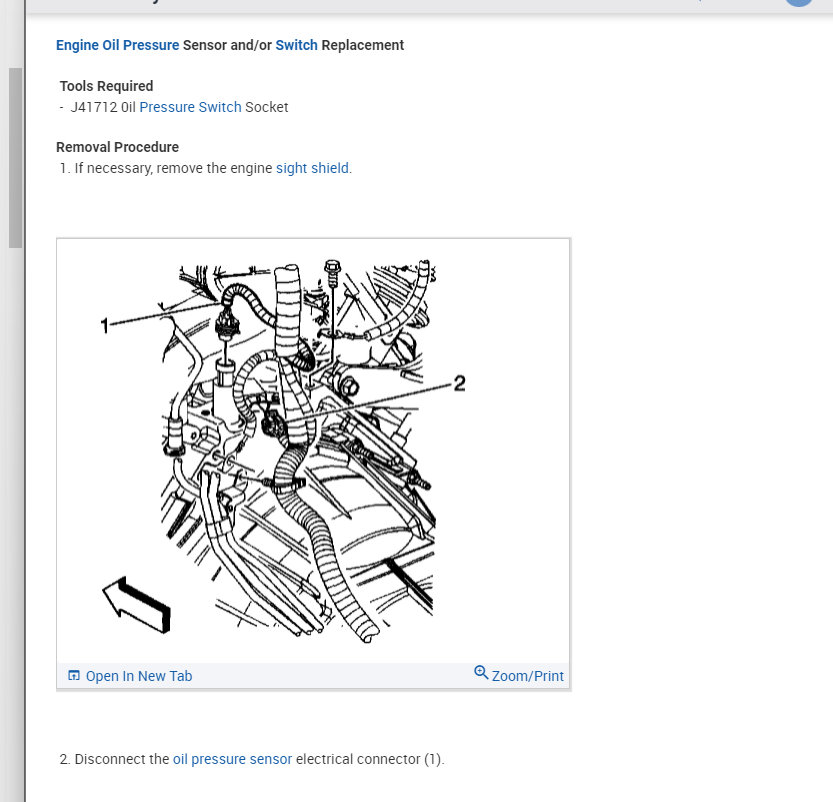 Engine Oil Pressure Sensor and/or Switch Replacement

Tools Required
- J41712 0il Pressure Switch Socket

Removal Procedure
1. If necessary, remove the engine sight shield.

1
2

Open In New Tab
Zoom/Print

2. Disconnect the oil pressure sensor electrical connector (1).