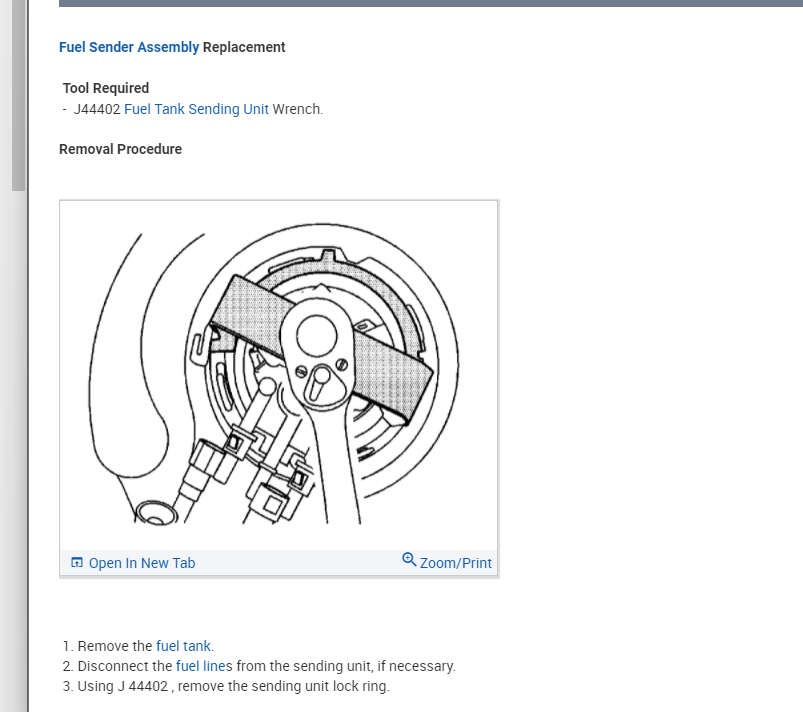 Fuel Sender Assembly Replacement

Tool Required
- J44402 Fuel Tank Sending Unit Wrench.

Removal Procedure

Open In New Tab

Zoom/Print

1. Remove the fuel tank.
2. Disconnect the fuel lines from the sending unit, if necessary.
3. Using J 44402 , remove the sending unit lock ring.