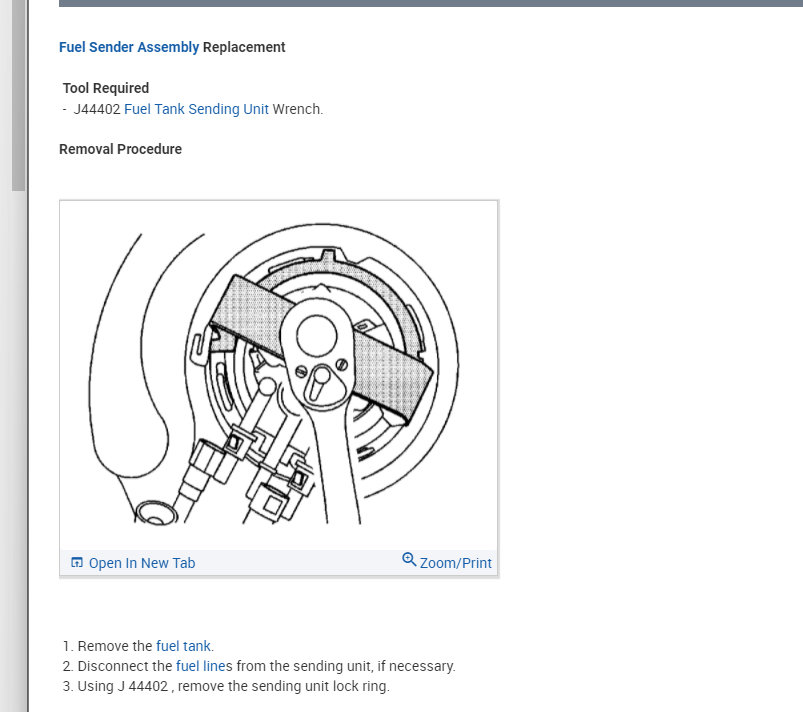 Fuel Sender Assembly Replacement

Tool Required
- J44402 Fuel Tank Sending Unit Wrench.

Removal Procedure

Open In New Tab
Zoom/Print

1. Remove the fuel tank.
2. Disconnect the fuel lines from the sending unit, if necessary.
3. Using J 44402 , remove the sending unit lock ring.