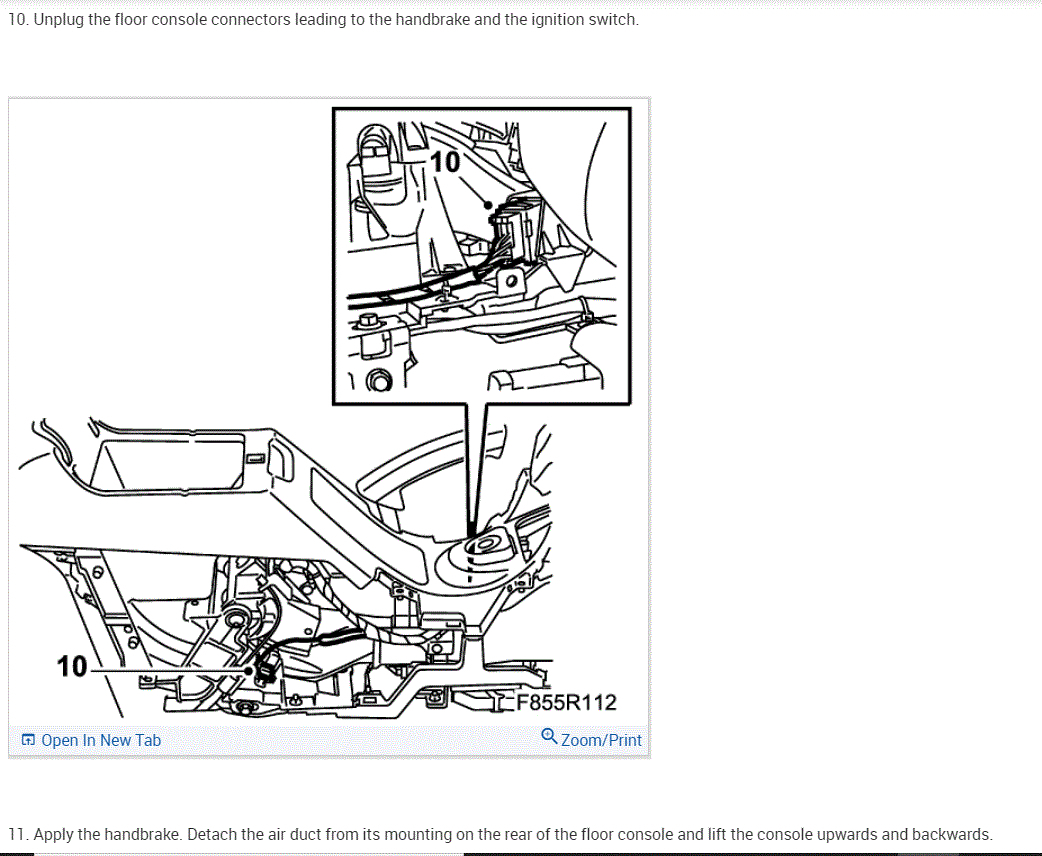 10. Unplug the floor console connectors leading to the handbrake and the ignition switch.

10

10

F855R112

Open In New Tab

Zoom/Print

11. Apply the handbrake. Detach the air duct from its mounting on the rear of the floor console and lift the console upwards and backwards.