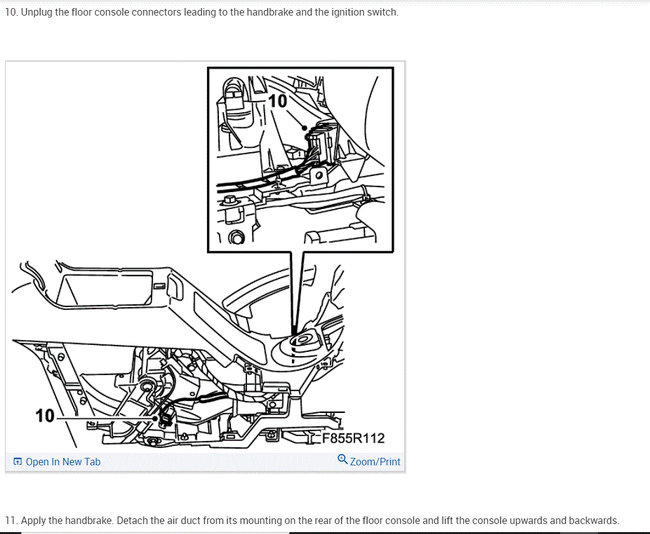 10. Unplug the floor console connectors leading to the handbrake and the ignition switch.

10

10

F855R112

Open In New Tab

Zoom/Print

11. Apply the handbrake. Detach the air duct from its mounting on the rear of the floor console and lift the console upwards and backwards.