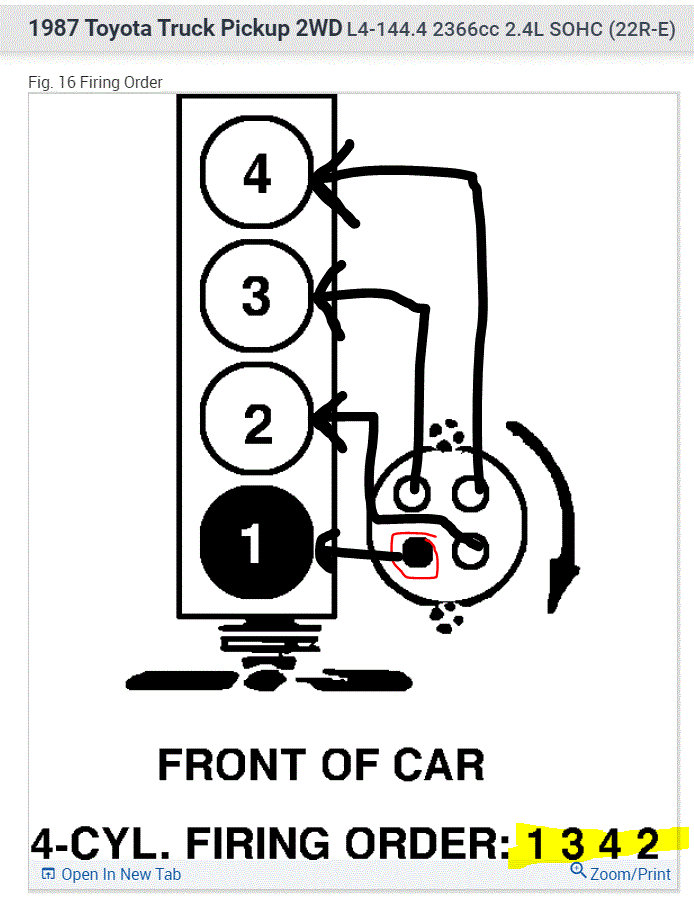 1987 Toyota Truck Pickup 2WD L4-144.4 2366cc 2.4L SOHC (22R-E)

Fig. 16 Firing Order

4

3

2

1

FRONT OF CAR

4-CYL. FIRING ORDER: 1 3 4 2

Open In New Tab

Zoom/Print