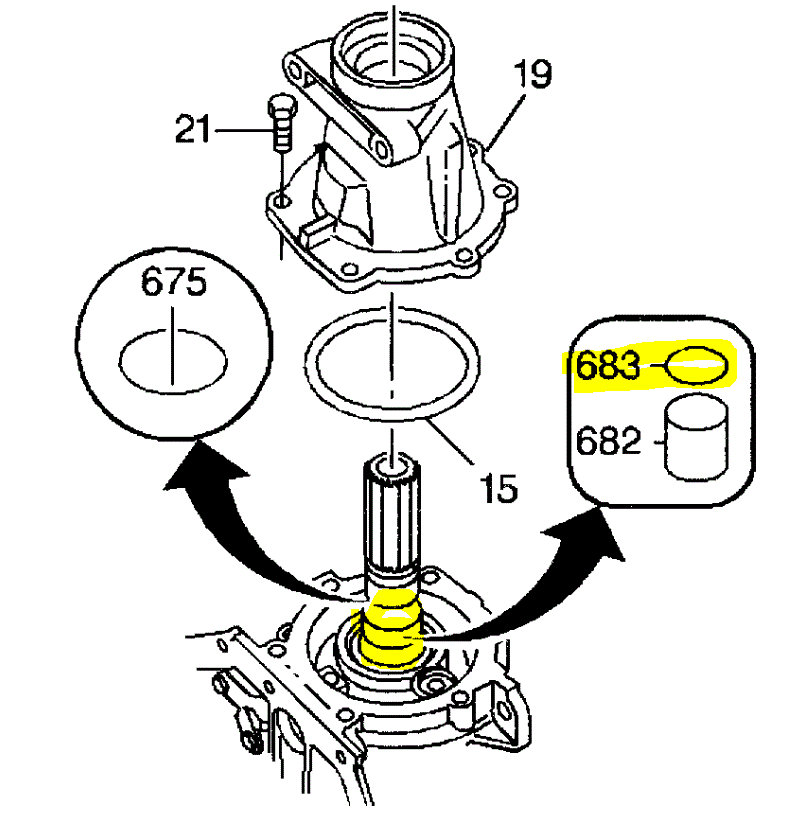 19
21
675
683
682
15