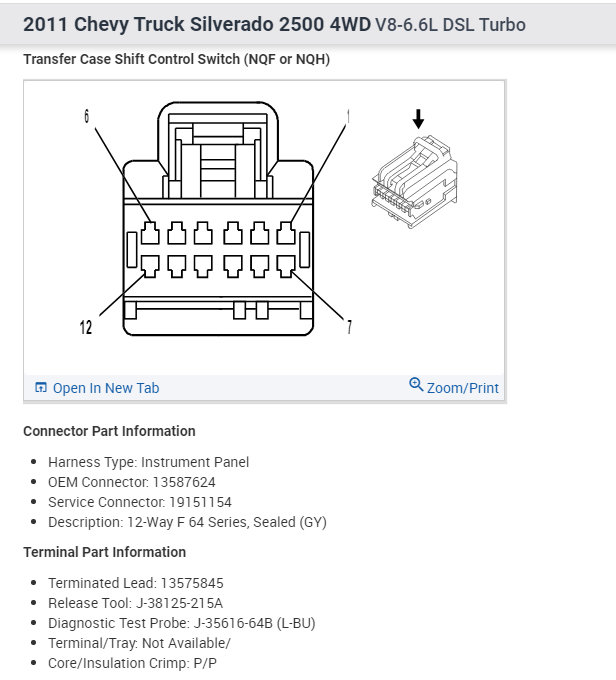 2011 Chevy Truck Silverado 2500 4WD V8-6.6L DSL Turbo

Transfer Case Shift Control Switch (NQF or NQH)

6
1
12
7

Open In New Tab
Zoom/Print

Connector Part Information

- Harness Type: Instrument Panel
- OEM Connector: 13587624
- Service Connector: 19151154
- Description: 12-Way F 64 Series, Sealed (GY)

Terminal Part Information

- Terminated Lead: 13575845
- Release Tool: J-38125-215A
- Diagnostic Test Probe: J-35616-64B (L-BU)
- Terminal/Tray: Not Available/
- Core/Insulation Crimp: P/P