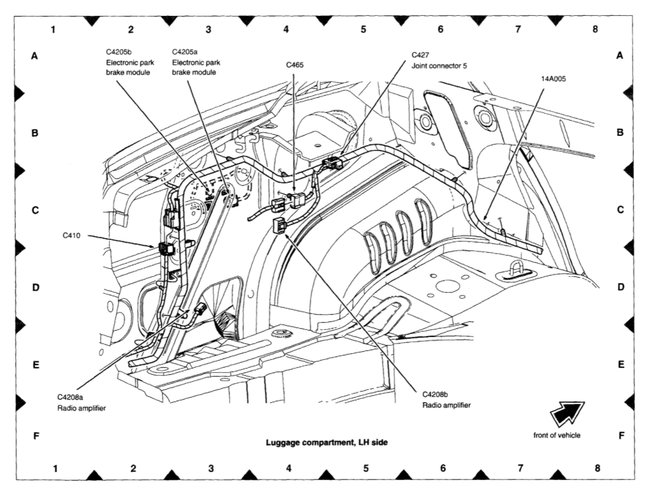 1 2 3 4 5 6 7 8

A
B
C
D
E
F

C4205b
Electronic park brake module

C4205a
Electronic park brake module

C465

C427
Joint connector 5

14A005

C410

C4208a
Radio amplifier

C4208b
Radio amplifier

front of vehicle

Luggage compartment, LH side

A
B
C
D
E
F

1 2 3 4 5 6 7 8