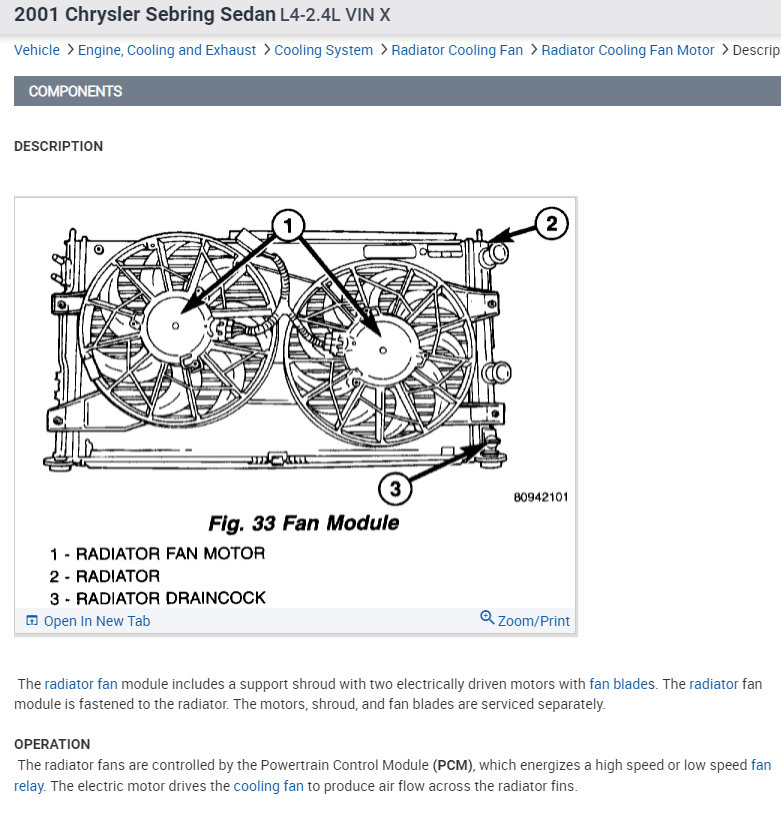 2001 Chrysler Sebring Sedan L4-2.4L VIN X

Vehicle > Engine, Cooling and Exhaust > Cooling System > Radiator Cooling Fan > Radiator Cooling Fan Motor > Descrip

COMPONENTS

DESCRIPTION

1

2

3

80942101

Fig. 33 Fan Module

1 - RADIATOR FAN MOTOR
2 - RADIATOR
3 - RADIATOR DRAINCOCK

Open In New Tab

Zoom/Print

The radiator fan module includes a support shroud with two electrically driven motors with fan blades. The radiator fan module is fastened to the radiator. The motors, shroud, and fan blades are serviced separately.

OPERATION
The radiator fans are controlled by the Powertrain Control Module (PCM), which energizes a high speed or low speed fan relay. The electric motor drives the cooling fan to produce air flow across the radiator fins.