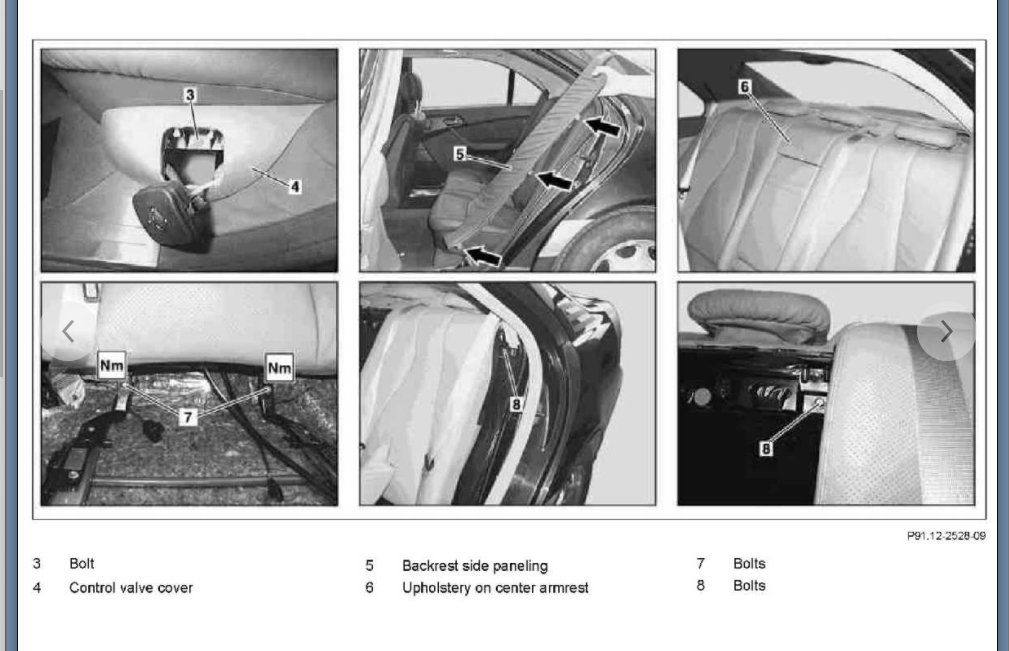 3

4

5

6

Nm

Nm

7

8

8

P91.12-2528-09

3 Bolt
4 Control valve cover

5 Backrest side paneling
6 Upholstery on center armrest

7 Bolts
8 Bolts