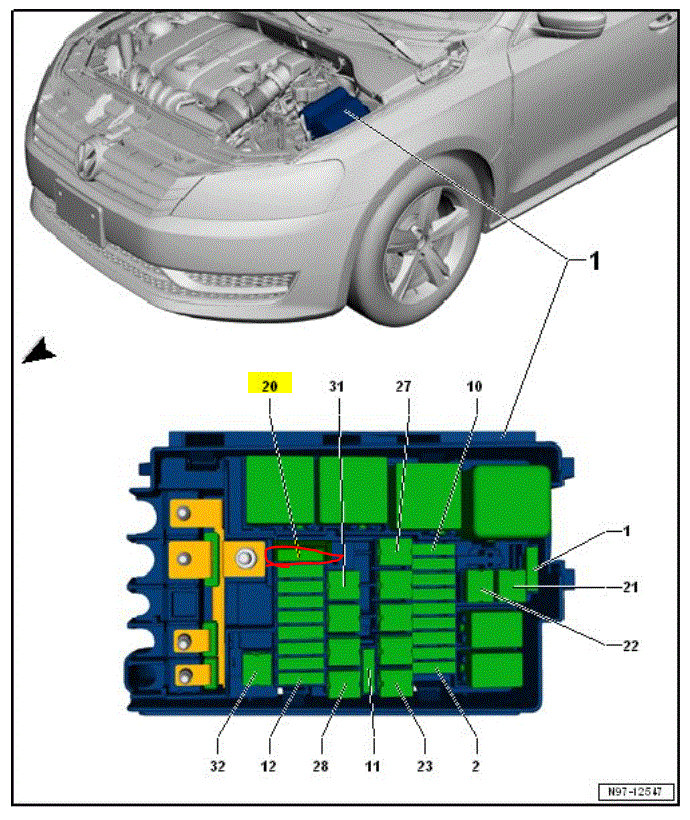 1

20
31
27
10
1
21
22
32
12
28
11
23
2

N97-12547