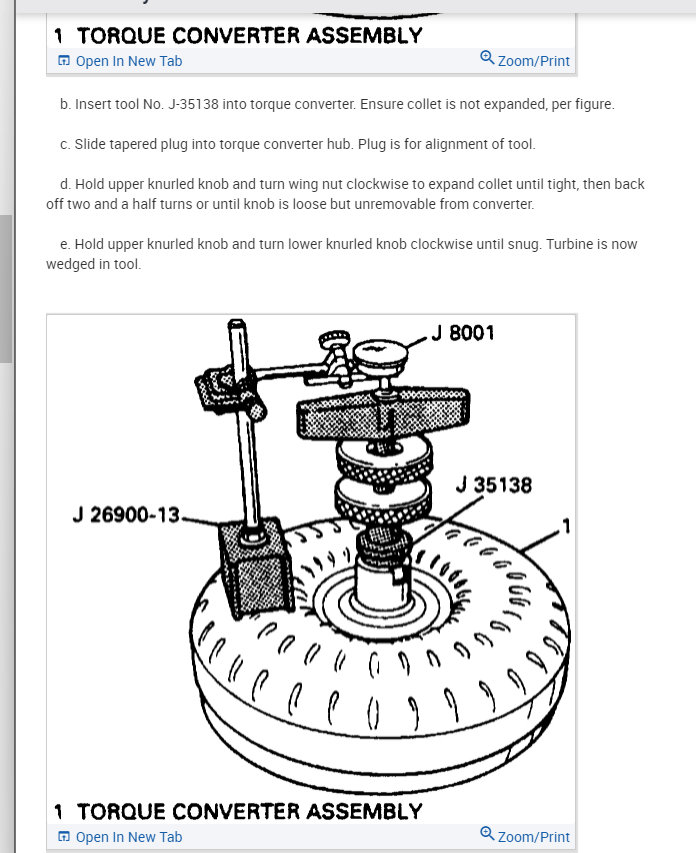 1 TORQUE CONVERTER ASSEMBLY

Open In New Tab Zoom/Print

b. Insert tool No. J-35138 into torque converter. Ensure collet is not expanded, per figure.

c. Slide tapered plug into torque converter hub. Plug is for alignment of tool.

d. Hold upper knurled knob and turn wing nut clockwise to expand collet until tight, then back off two and a half turns or until knob is loose but unremovable from converter.

e. Hold upper knurled knob and turn lower knurled knob clockwise until snug. Turbine is now wedged in tool.

J 8001

J 35138

J 26900-13

1

1 TORQUE CONVERTER ASSEMBLY

Open In New Tab Zoom/Print