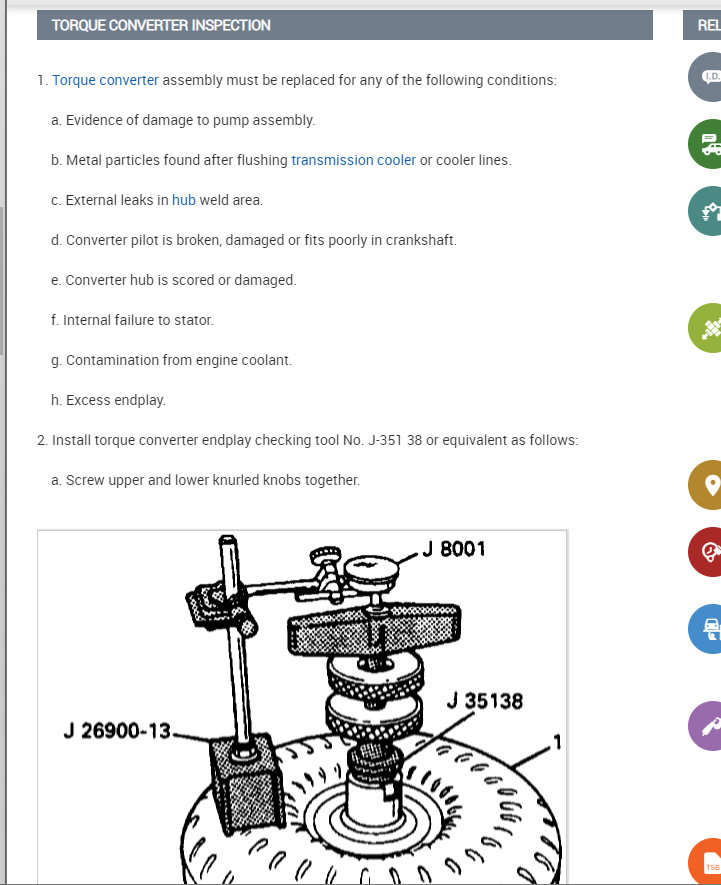 TORQUE CONVERTER INSPECTION

REL

1. Torque converter assembly must be replaced for any of the following conditions:

a. Evidence of damage to pump assembly.

b. Metal particles found after flushing transmission cooler or cooler lines.

c. External leaks in hub weld area.

d. Converter pilot is broken, damaged or fits poorly in crankshaft.

e. Converter hub is scored or damaged.

f. Internal failure to stator.

g. Contamination from engine coolant.

h. Excess endplay.

2. Install torque converter endplay checking tool No. J-351 38 or equivalent as follows:

a. Screw upper and lower knurled knobs together.

J 8001

J 35138

J 26900-13

1

I.D.

TSB