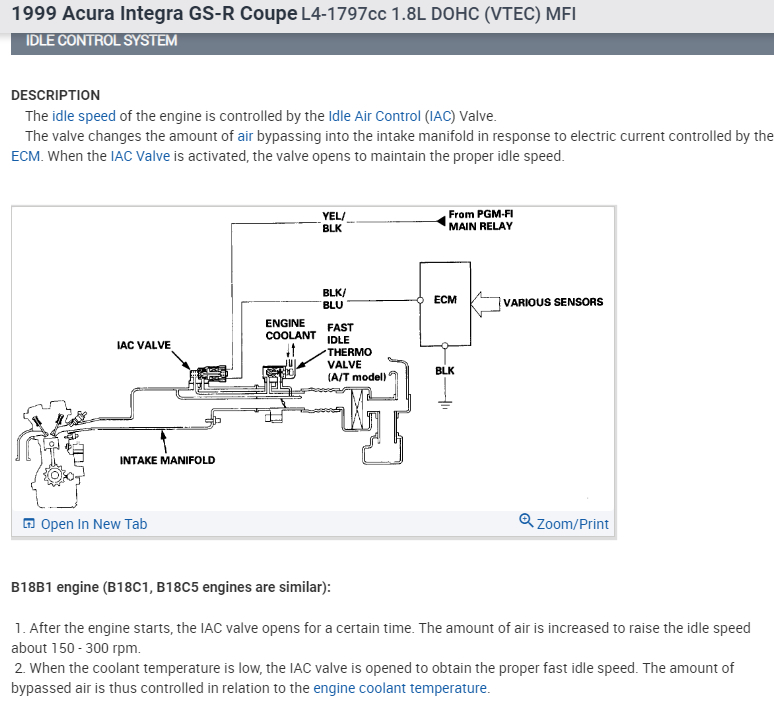 1999 Acura Integra GS-R Coupe L4-1797cc 1.8L DOHC (VTEC) MFI

IDLE CONTROL SYSTEM

DESCRIPTION

The idle speed of the engine is controlled by the Idle Air Control (IAC) Valve.

The valve changes the amount of air bypassing into the intake manifold in response to electric current controlled by the ECM. When the IAC Valve is activated, the valve opens to maintain the proper idle speed.

YEL/ BLK

From PGM-FI MAIN RELAY

BLK/ BLU

ECM

VARIOUS SENSORS

ENGINE COOLANT

FAST IDLE THERMO VALVE (A/T model)

IAC VALVE

BLK

INTAKE MANIFOLD

Open In New Tab

Zoom/Print

B18B1 engine (B18C1, B18C5 engines are similar):

1. After the engine starts, the IAC valve opens for a certain time. The amount of air is increased to raise the idle speed about 150 - 300 rpm.

2. When the coolant temperature is low, the IAC valve is opened to obtain the proper fast idle speed. The amount of bypassed air is thus controlled in relation to the engine coolant temperature.