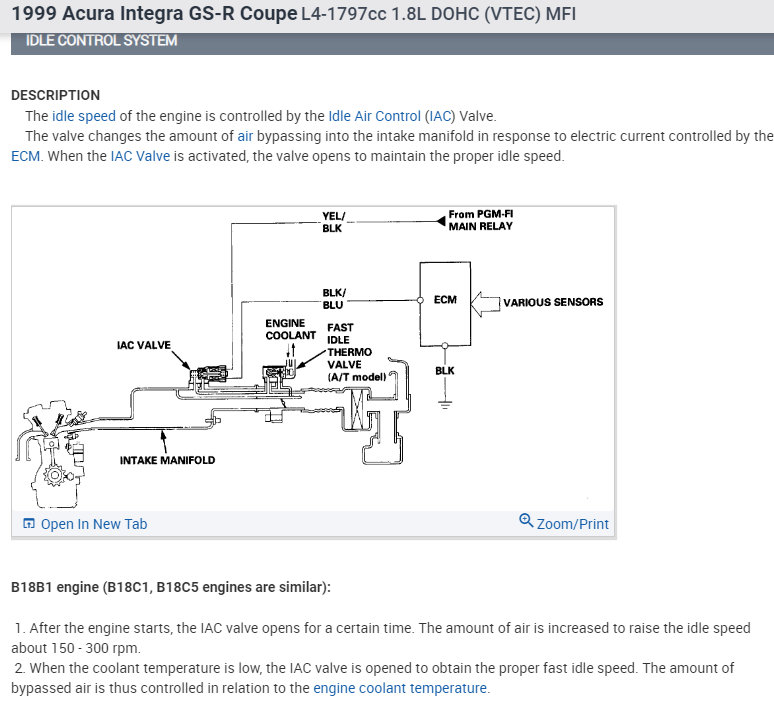 1999 Acura Integra GS-R Coupe L4-1797cc 1.8L DOHC (VTEC) MFI

IDLE CONTROL SYSTEM

DESCRIPTION

The idle speed of the engine is controlled by the Idle Air Control (IAC) Valve.

The valve changes the amount of air bypassing into the intake manifold in response to electric current controlled by the ECM. When the IAC Valve is activated, the valve opens to maintain the proper idle speed.

YEL/ BLK

From PGM-FI MAIN RELAY

BLK/ BLU

ECM

VARIOUS SENSORS

ENGINE COOLANT

FAST IDLE THERMO VALVE (A/T model)

IAC VALVE

BLK

INTAKE MANIFOLD

Open In New Tab

Zoom/Print

B18B1 engine (B18C1, B18C5 engines are similar):

1. After the engine starts, the IAC valve opens for a certain time. The amount of air is increased to raise the idle speed about 150 - 300 rpm.

2. When the coolant temperature is low, the IAC valve is opened to obtain the proper fast idle speed. The amount of bypassed air is thus controlled in relation to the engine coolant temperature.