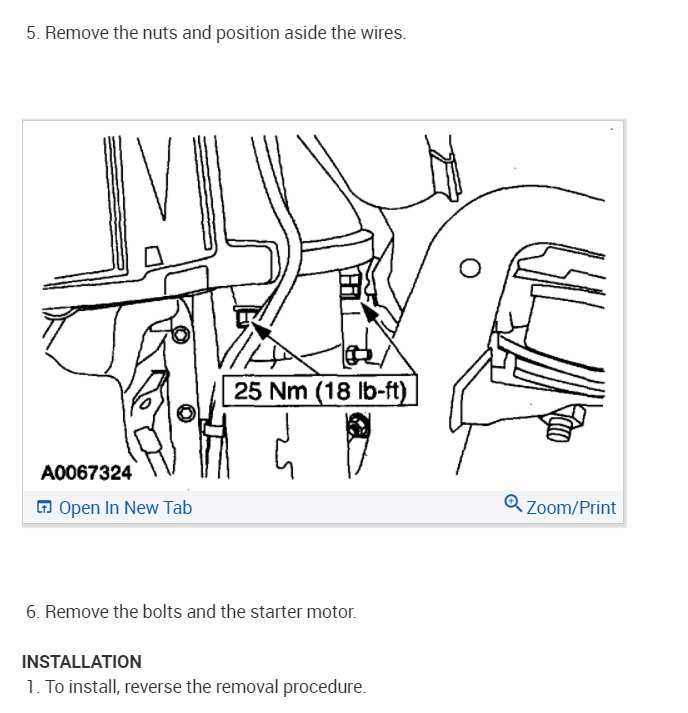 5. Remove the nuts and position aside the wires.

25 Nm (18 lb-ft)

A0067324

Open In New Tab

Zoom/Print

6. Remove the bolts and the starter motor.

INSTALLATION

1. To install, reverse the removal procedure.