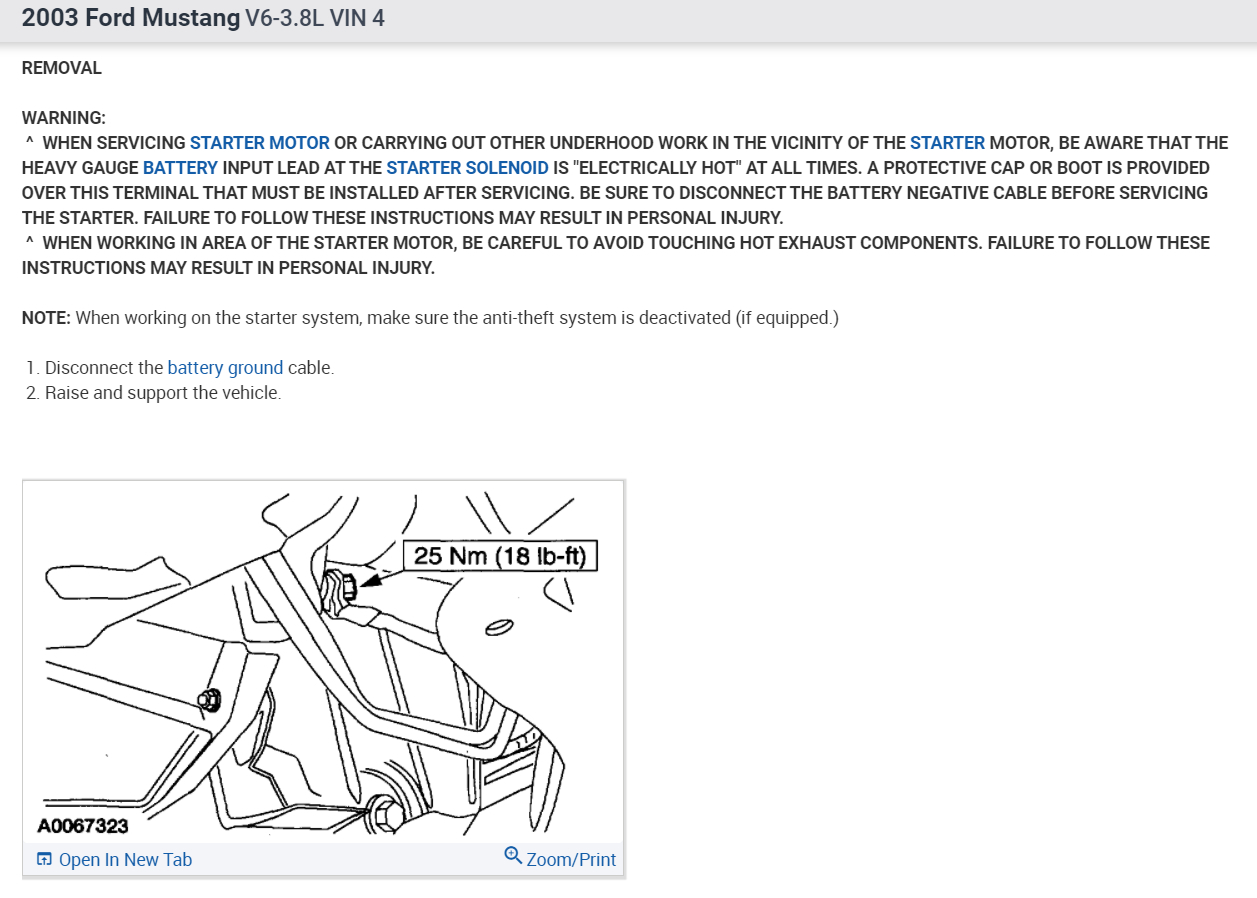 2003 Ford Mustang V6-3.8L VIN 4

REMOVAL

WARNING:
^ WHEN SERVICING STARTER MOTOR OR CARRYING OUT OTHER UNDERHOOD WORK IN THE VICINITY OF THE STARTER MOTOR, BE AWARE THAT THE HEAVY GAUGE BATTERY INPUT LEAD AT THE STARTER SOLENOID IS "ELECTRICALLY HOT" AT ALL TIMES. A PROTECTIVE CAP OR BOOT IS PROVIDED OVER THIS TERMINAL THAT MUST BE INSTALLED AFTER SERVICING. BE SURE TO DISCONNECT THE BATTERY NEGATIVE CABLE BEFORE SERVICING THE STARTER. FAILURE TO FOLLOW THESE INSTRUCTIONS MAY RESULT IN PERSONAL INJURY.
^ WHEN WORKING IN AREA OF THE STARTER MOTOR, BE CAREFUL TO AVOID TOUCHING HOT EXHAUST COMPONENTS. FAILURE TO FOLLOW THESE INSTRUCTIONS MAY RESULT IN PERSONAL INJURY.

NOTE: When working on the starter system, make sure the anti-theft system is deactivated (if equipped.)

1. Disconnect the battery ground cable.
2. Raise and support the vehicle.

25 Nm (18 lb-ft)

A0067323

Open In New Tab

Zoom/Print