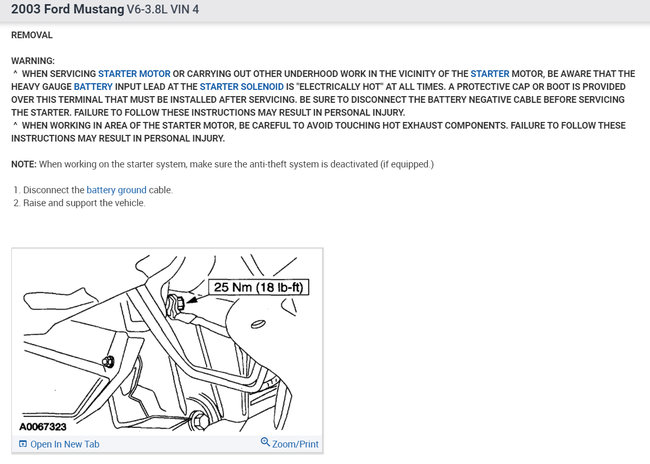 2003 Ford Mustang V6-3.8L VIN 4

REMOVAL

WARNING:
^ WHEN SERVICING STARTER MOTOR OR CARRYING OUT OTHER UNDERHOOD WORK IN THE VICINITY OF THE STARTER MOTOR, BE AWARE THAT THE HEAVY GAUGE BATTERY INPUT LEAD AT THE STARTER SOLENOID IS "ELECTRICALLY HOT" AT ALL TIMES. A PROTECTIVE CAP OR BOOT IS PROVIDED OVER THIS TERMINAL THAT MUST BE INSTALLED AFTER SERVICING. BE SURE TO DISCONNECT THE BATTERY NEGATIVE CABLE BEFORE SERVICING THE STARTER. FAILURE TO FOLLOW THESE INSTRUCTIONS MAY RESULT IN PERSONAL INJURY.
^ WHEN WORKING IN AREA OF THE STARTER MOTOR, BE CAREFUL TO AVOID TOUCHING HOT EXHAUST COMPONENTS. FAILURE TO FOLLOW THESE INSTRUCTIONS MAY RESULT IN PERSONAL INJURY.

NOTE: When working on the starter system, make sure the anti-theft system is deactivated (if equipped.)

1. Disconnect the battery ground cable.
2. Raise and support the vehicle.

25 Nm (18 lb-ft)

A0067323

Open In New Tab

Zoom/Print