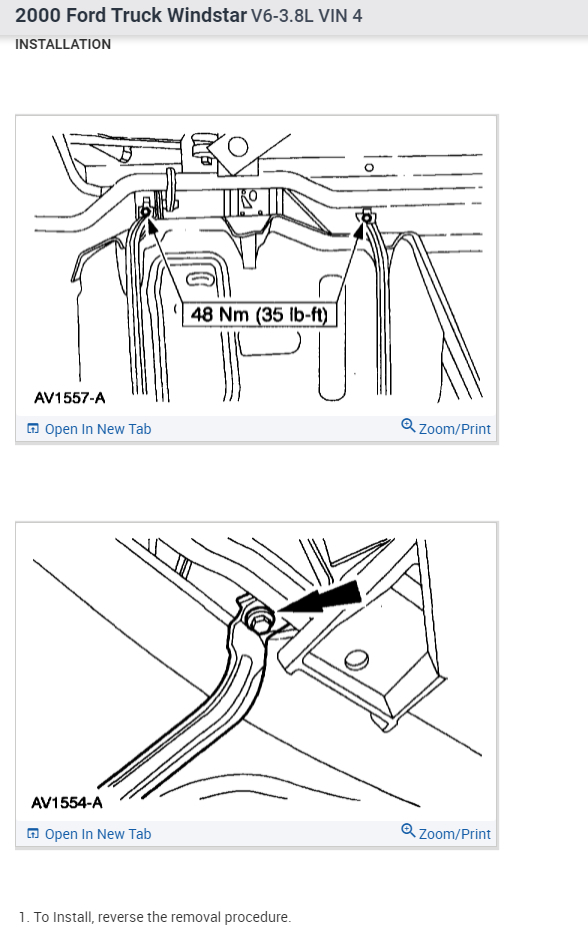 2000 Ford Truck Windstar V6-3.8L VIN 4
INSTALLATION

48 Nm (35 lb-ft)

AV1557-A

Open In New Tab
Zoom/Print

AV1554-A

Open In New Tab
Zoom/Print

1. To Install, reverse the removal procedure.