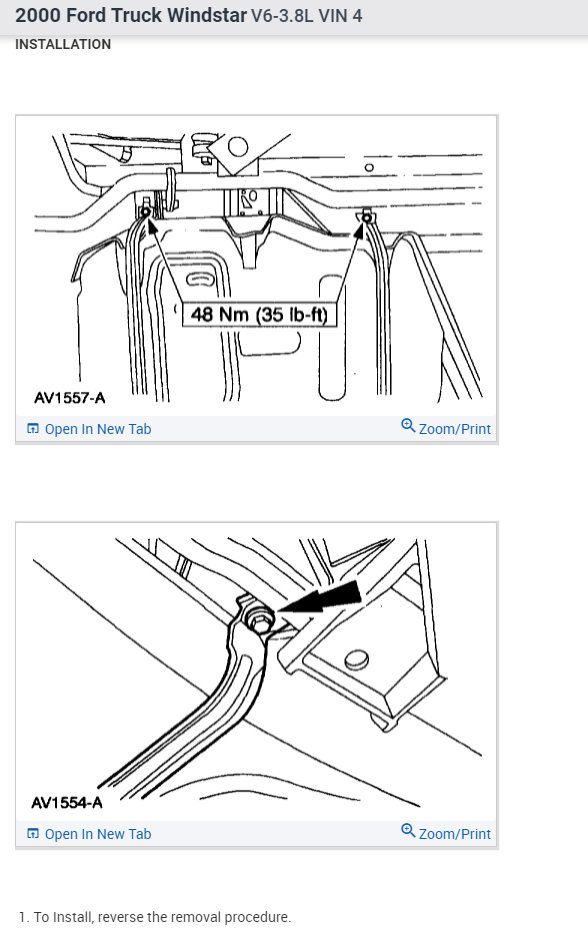 2000 Ford Truck Windstar V6-3.8L VIN 4
INSTALLATION

48 Nm (35 lb-ft)
AV1557-A
Open In New Tab
Zoom/Print

AV1554-A
Open In New Tab
Zoom/Print

1. To Install, reverse the removal procedure.