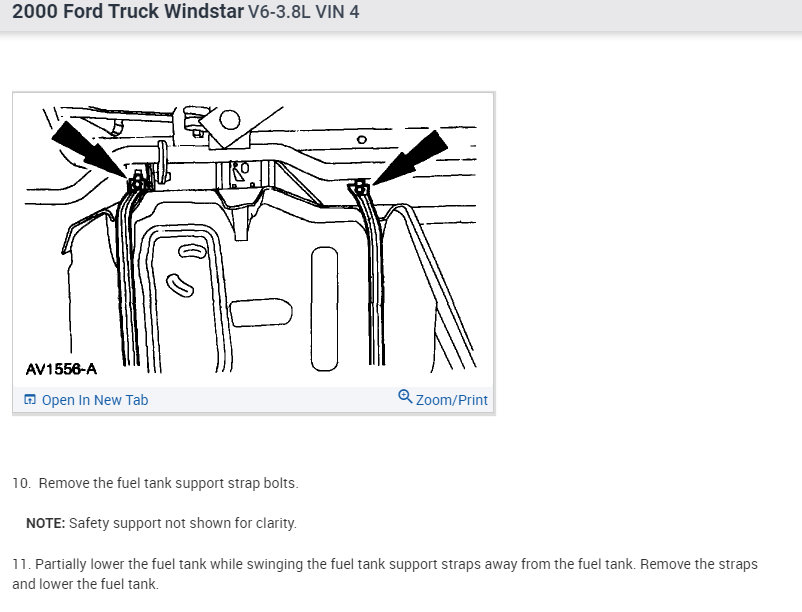 2000 Ford Truck Windstar V6-3.8L VIN 4

AV1556-A

Open In New Tab

Zoom/Print

10. Remove the fuel tank support strap bolts.

NOTE: Safety support not shown for clarity.

11. Partially lower the fuel tank while swinging the fuel tank support straps away from the fuel tank. Remove the straps and lower the fuel tank.