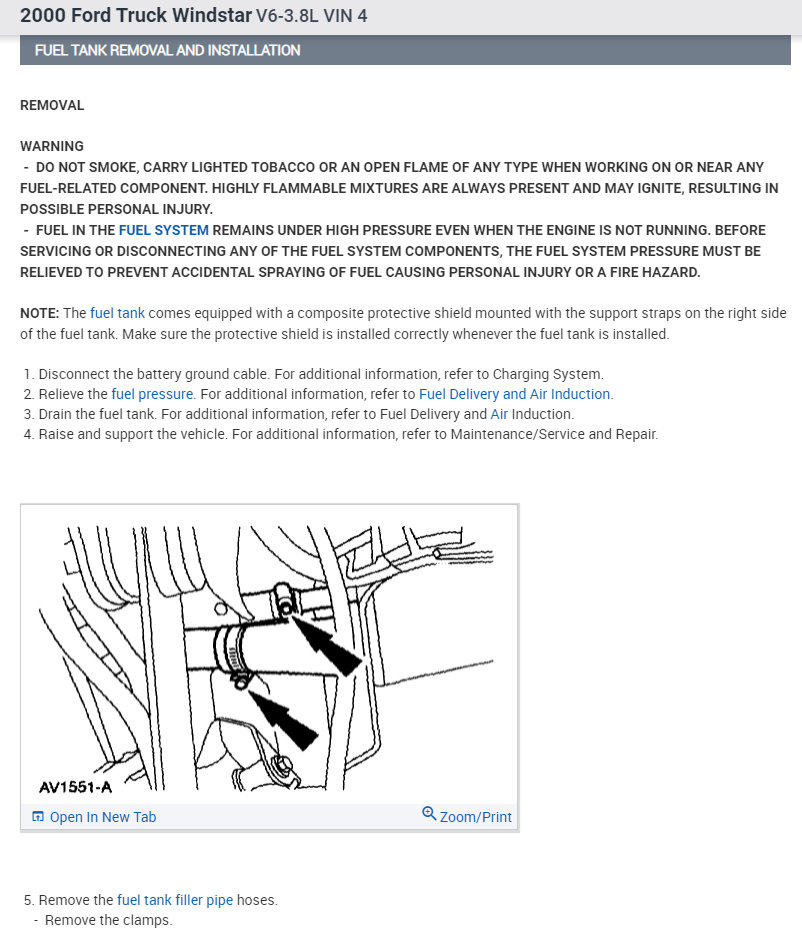 2000 Ford Truck Windstar V6-3.8L VIN 4

FUEL TANK REMOVAL AND INSTALLATION

REMOVAL

WARNING
- DO NOT SMOKE, CARRY LIGHTED TOBACCO OR AN OPEN FLAME OF ANY TYPE WHEN WORKING ON OR NEAR ANY FUEL-RELATED COMPONENT. HIGHLY FLAMMABLE MIXTURES ARE ALWAYS PRESENT AND MAY IGNITE, RESULTING IN POSSIBLE PERSONAL INJURY.
- FUEL IN THE FUEL SYSTEM REMAINS UNDER HIGH PRESSURE EVEN WHEN THE ENGINE IS NOT RUNNING. BEFORE SERVICING OR DISCONNECTING ANY OF THE FUEL SYSTEM COMPONENTS, THE FUEL SYSTEM PRESSURE MUST BE RELIEVED TO PREVENT ACCIDENTAL SPRAYING OF FUEL CAUSING PERSONAL INJURY OR A FIRE HAZARD.

NOTE: The fuel tank comes equipped with a composite protective shield mounted with the support straps on the right side of the fuel tank. Make sure the protective shield is installed correctly whenever the fuel tank is installed.

1. Disconnect the battery ground cable. For additional information, refer to Charging System.
2. Relieve the fuel pressure. For additional information, refer to Fuel Delivery and Air Induction.
3. Drain the fuel tank. For additional information, refer to Fuel Delivery and Air Induction.
4. Raise and support the vehicle. For additional information, refer to Maintenance/Service and Repair.

AV1551-A

Open In New Tab
Zoom/Print

5. Remove the fuel tank filler pipe hoses.
- Remove the clamps.