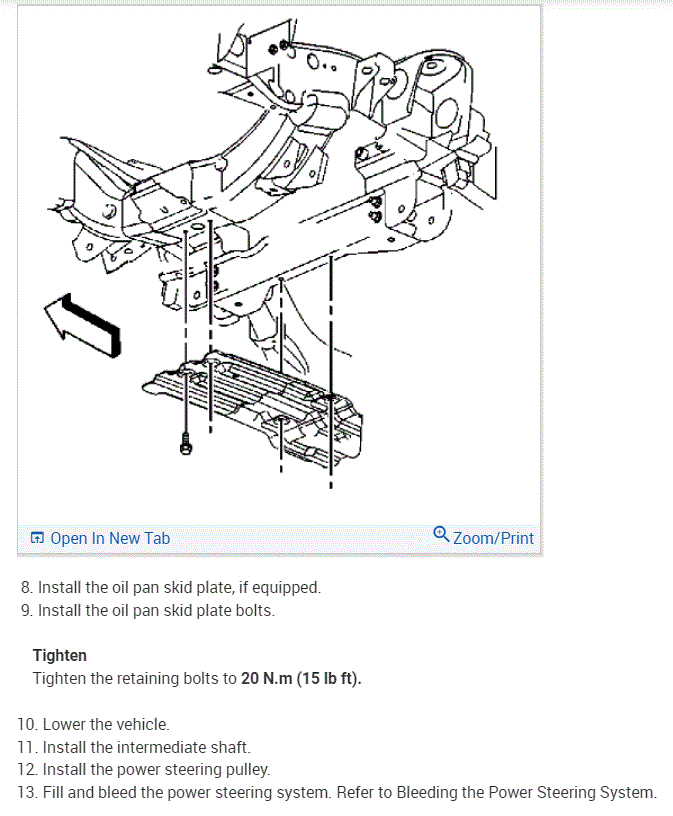 Open In New Tab
Zoom/Print

8. Install the oil pan skid plate, if equipped.
9. Install the oil pan skid plate bolts.

Tighten
Tighten the retaining bolts to 20 N.m (15 lb ft).

10. Lower the vehicle.
11. Install the intermediate shaft.
12. Install the power steering pulley.
13. Fill and bleed the power steering system. Refer to Bleeding the Power Steering System.