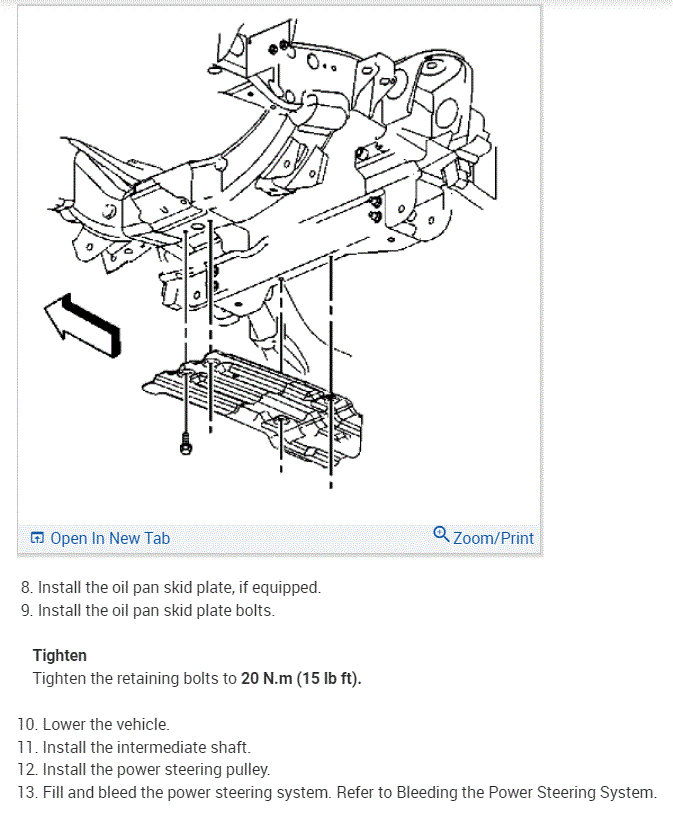 Open In New Tab

Zoom/Print

8. Install the oil pan skid plate, if equipped.
9. Install the oil pan skid plate bolts.

Tighten
Tighten the retaining bolts to 20 N.m (15 lb ft).

10. Lower the vehicle.
11. Install the intermediate shaft.
12. Install the power steering pulley.
13. Fill and bleed the power steering system. Refer to Bleeding the Power Steering System.