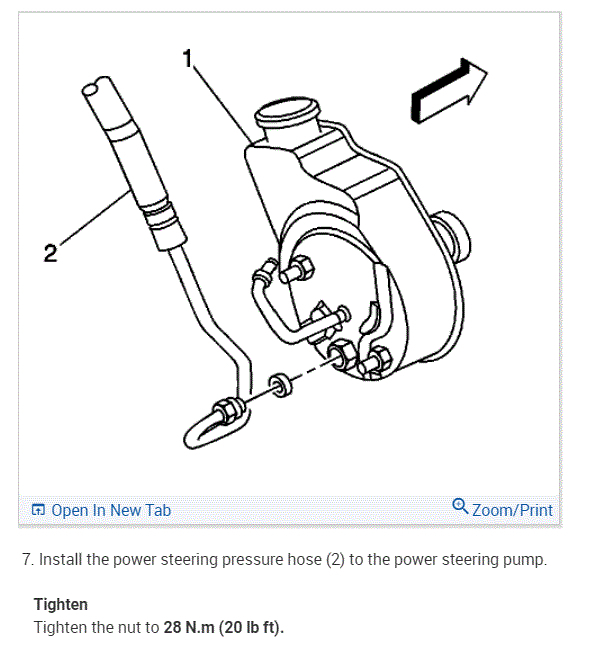 1

2

Open In New Tab

Zoom/Print

7. Install the power steering pressure hose (2) to the power steering pump.

Tighten
Tighten the nut to 28 N.m (20 lb ft).