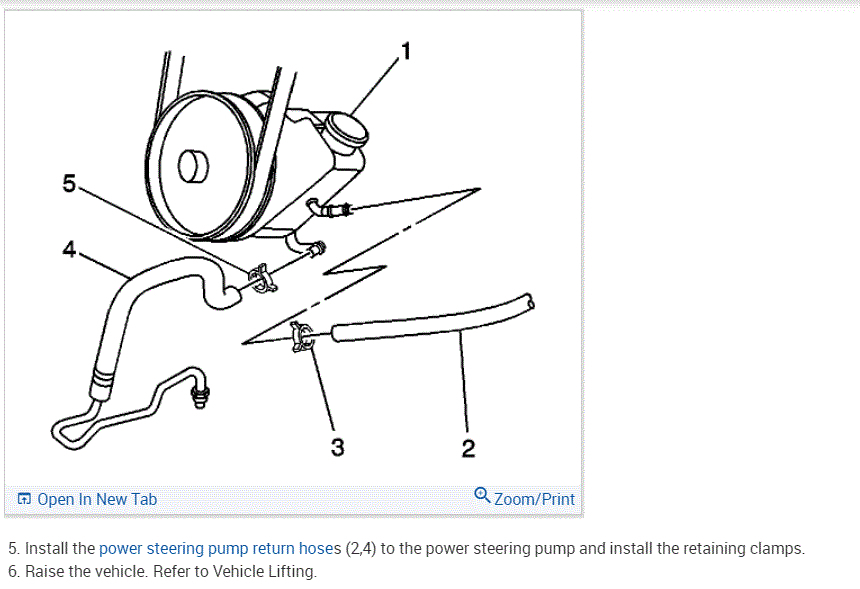 1
5
4
3
2

Open In New Tab
Zoom/Print

5. Install the power steering pump return hoses (2,4) to the power steering pump and install the retaining clamps.
6. Raise the vehicle. Refer to Vehicle Lifting.