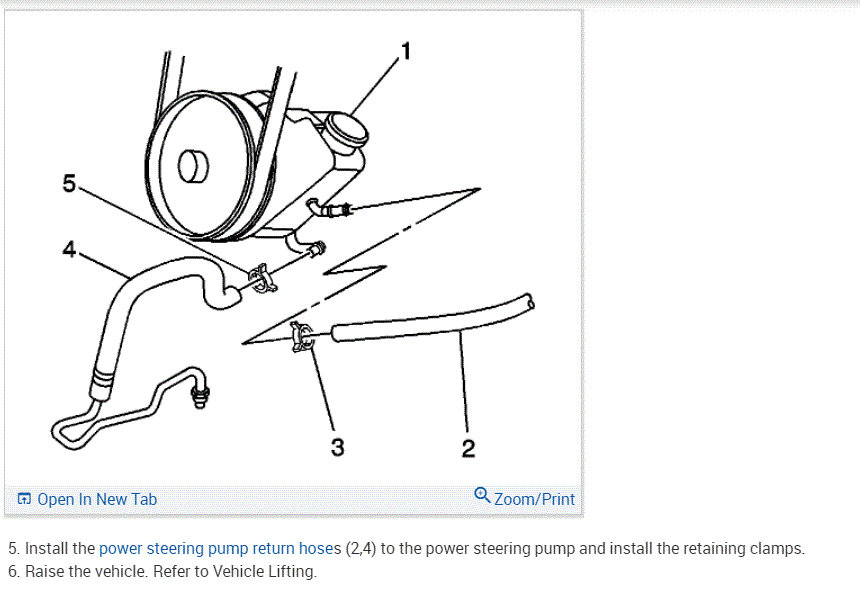 1
5
4
3
2

Open In New Tab
Zoom/Print

5. Install the power steering pump return hoses (2,4) to the power steering pump and install the retaining clamps.
6. Raise the vehicle. Refer to Vehicle Lifting.